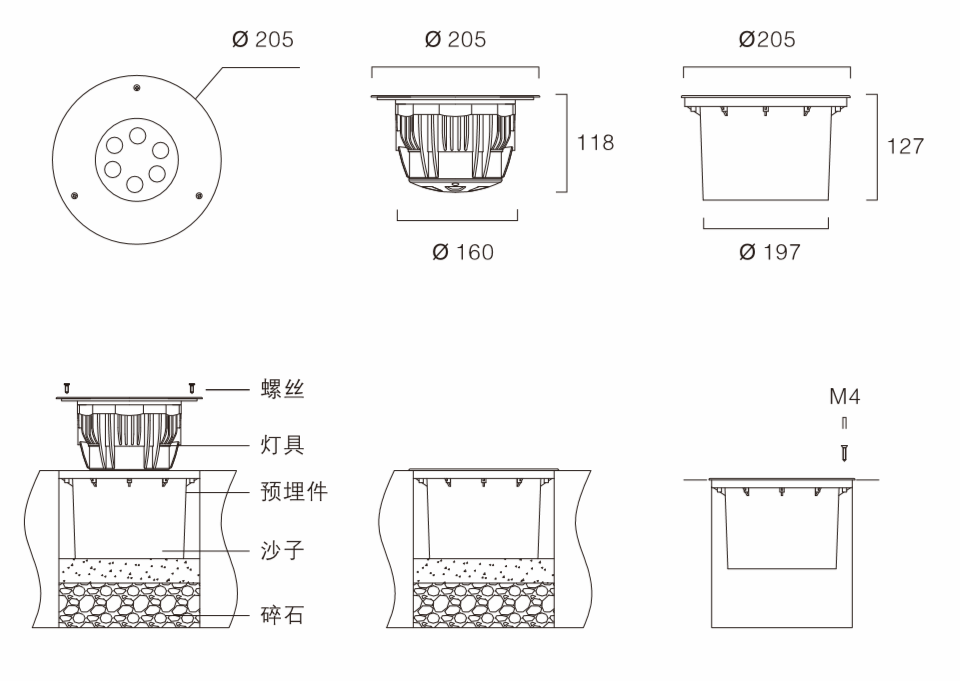 Ø 205

Ø 205

118

Ø 160

Ø205

127

Ø 197

螺丝

灯具

预埋件

沙子

碎石

M4